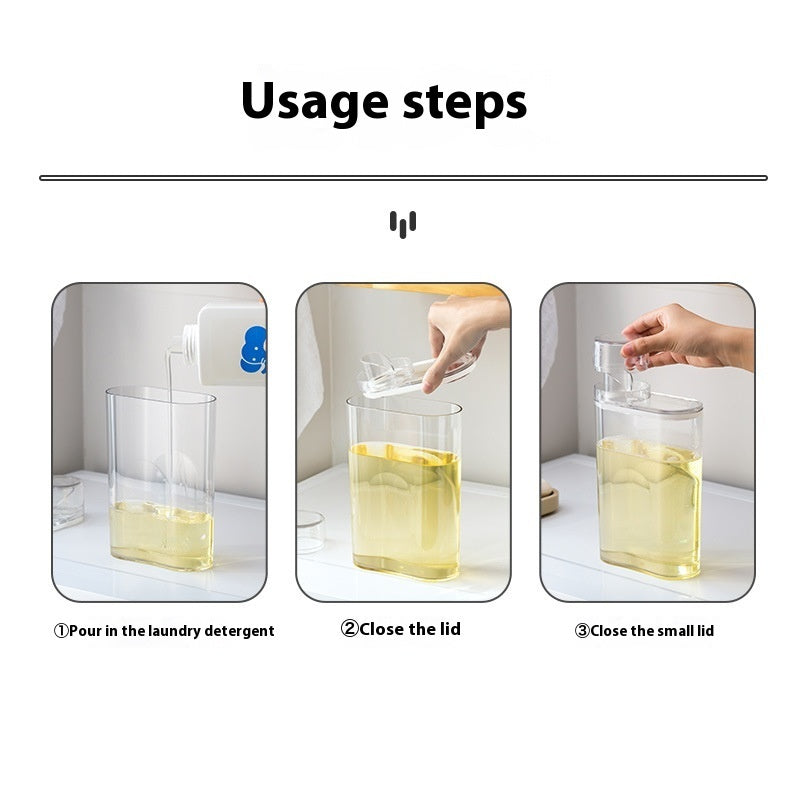 Usage steps

①Pour in the laundry detergent

②Close the lid

③Close the small lid